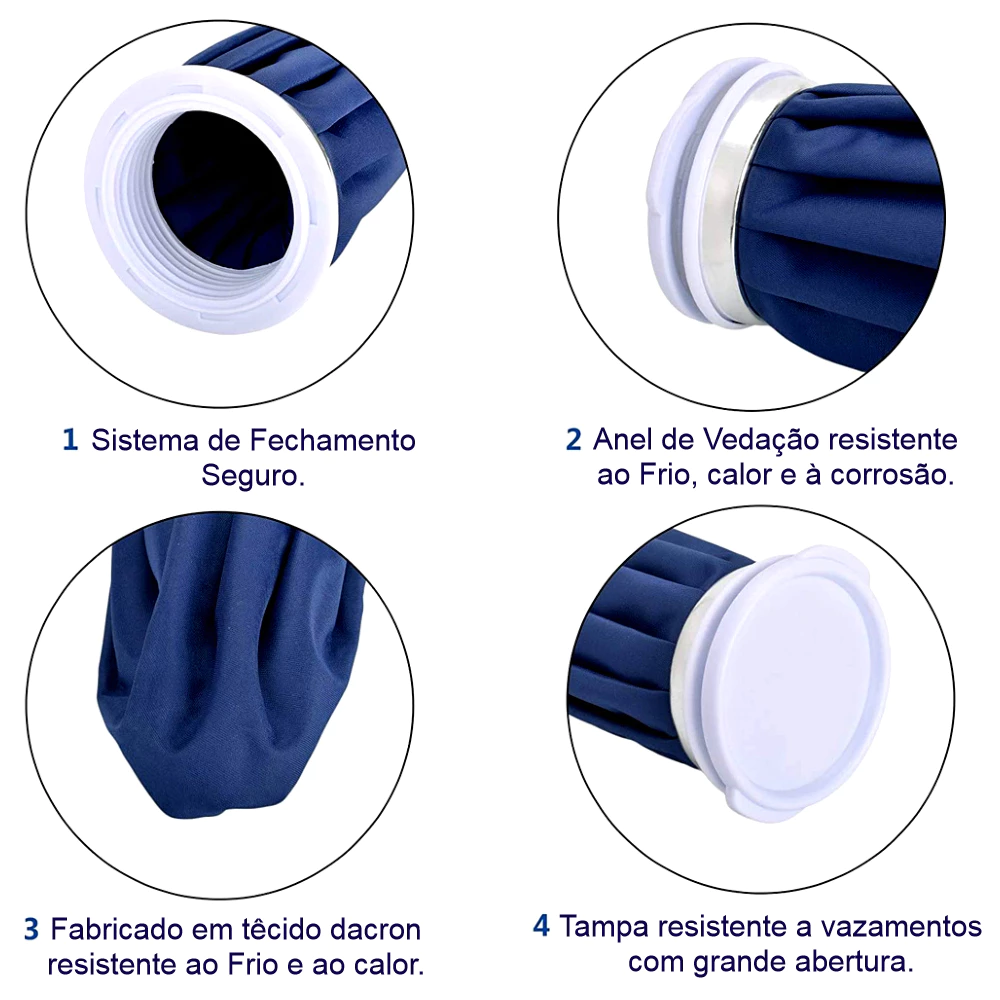 1 Sistema de Fechamento Seguro.

2 Anel de Vedação resistente ao Frio, calor e à corrosão.

3 Fabricado em têcido dacron resistente ao Frio e ao calor.

4 Tampa resistente a vazamentos com grande abertura.